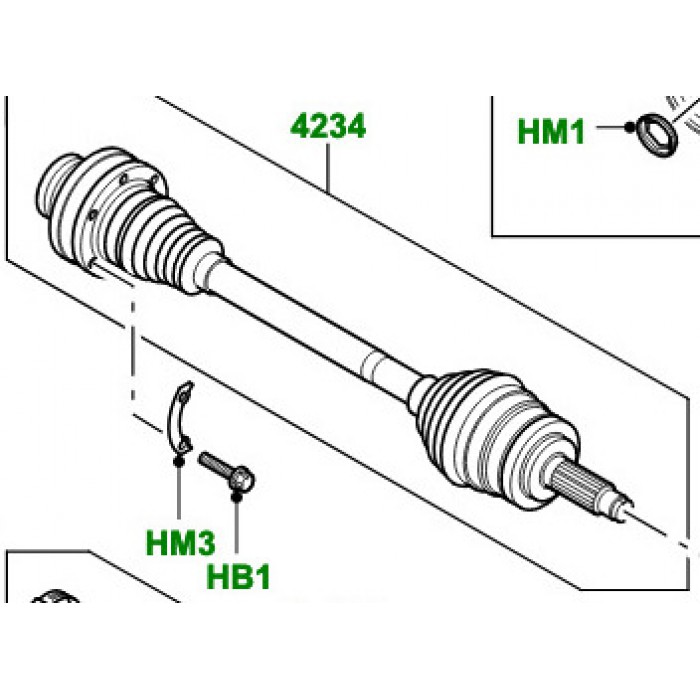 4234
HM1
HM3
HB1